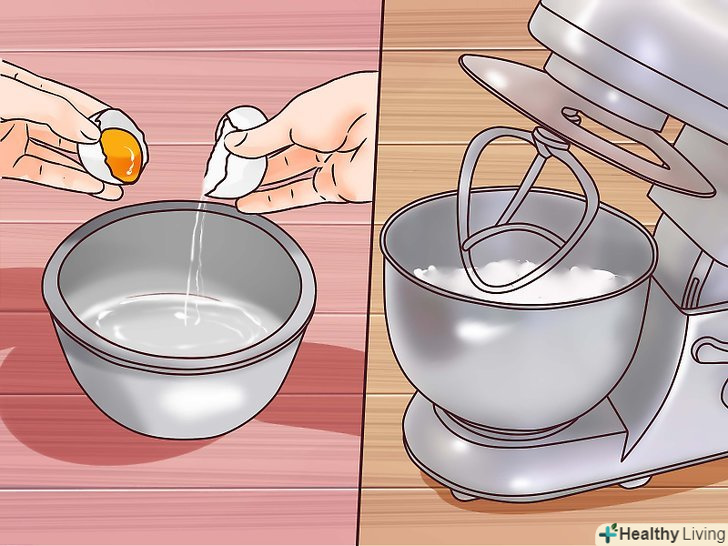 Healthy Living