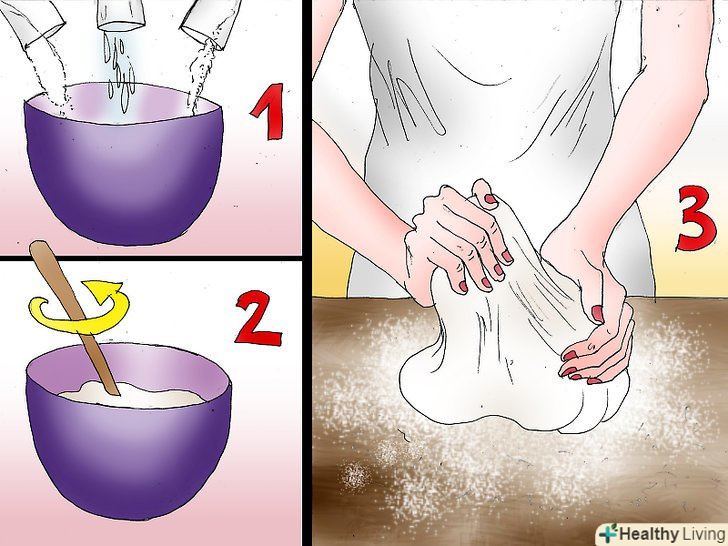 1

2

3

Healthy Living