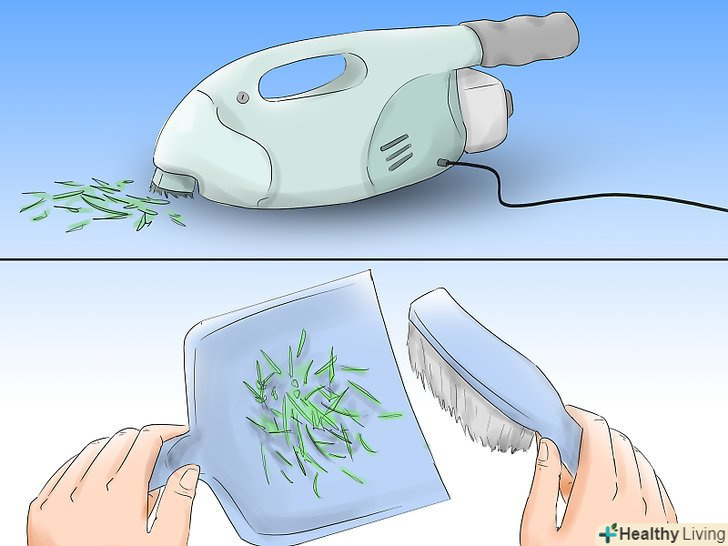 Healthy Living