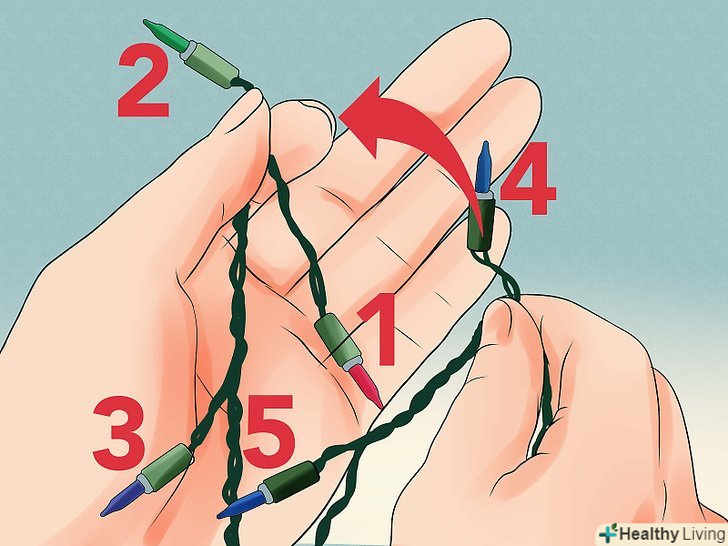 2
4
1
3
5
Healthy Living