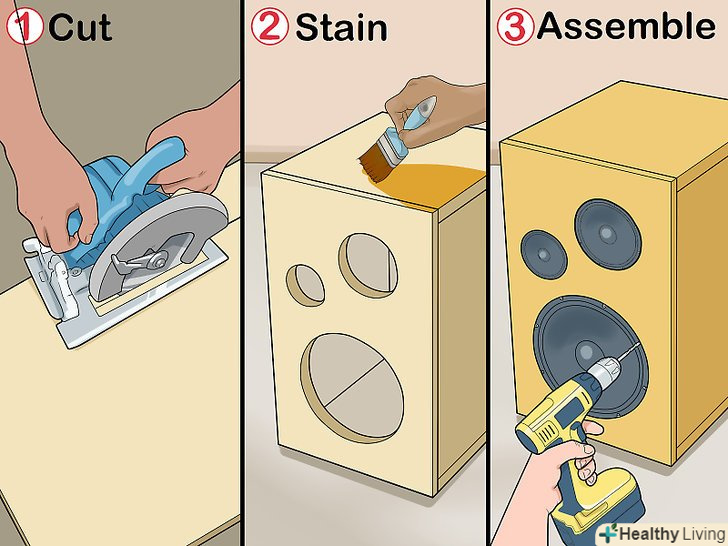 1 Cut
2 Stain
3 Assemble
Healthy Living