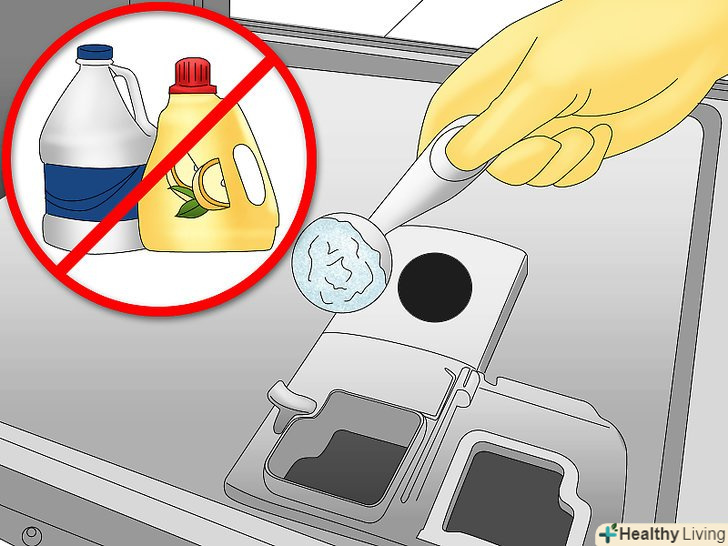 Healthy Living