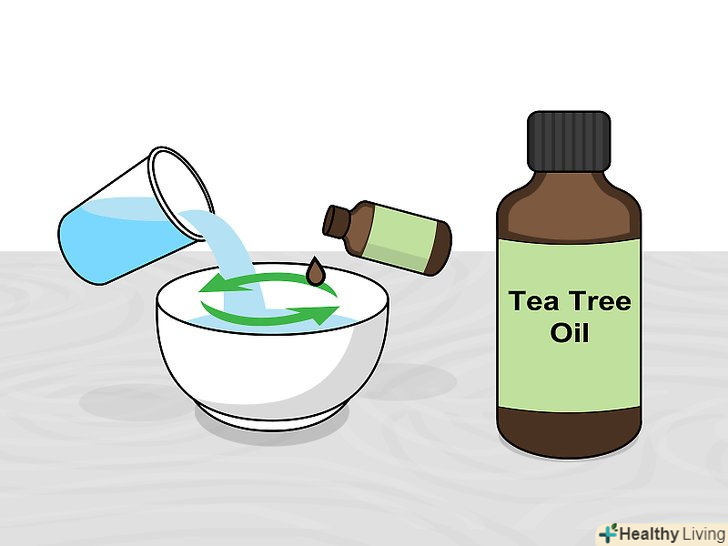 Tea Tree Oil

Healthy Living