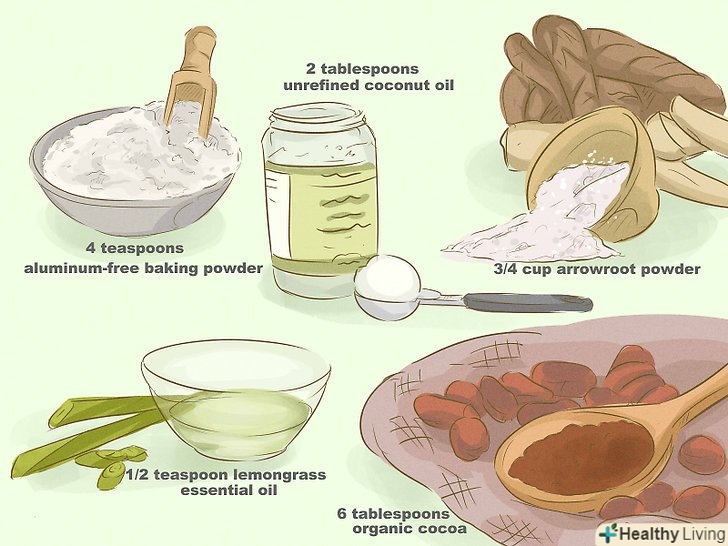 2 tablespoons unrefined coconut oil

4 teaspoons aluminum-free baking powder

3/4 cup arrowroot powder

1/2 teaspoon lemongrass essential oil

6 tablespoons organic cocoa

Healthy Living