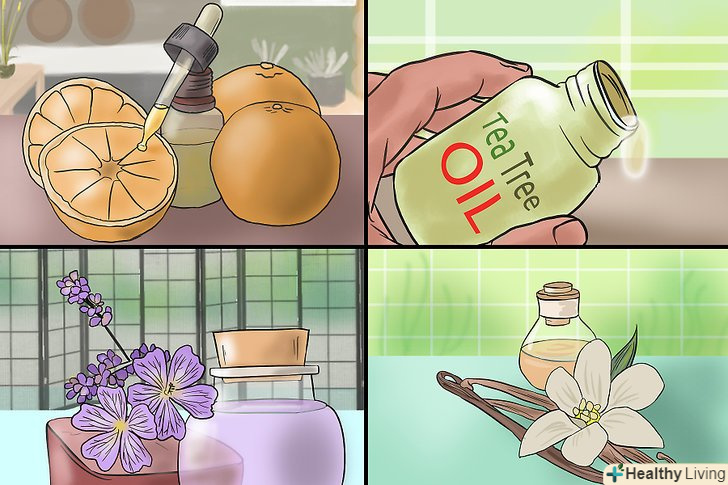 Tea Tree
OIL

Healthy Living