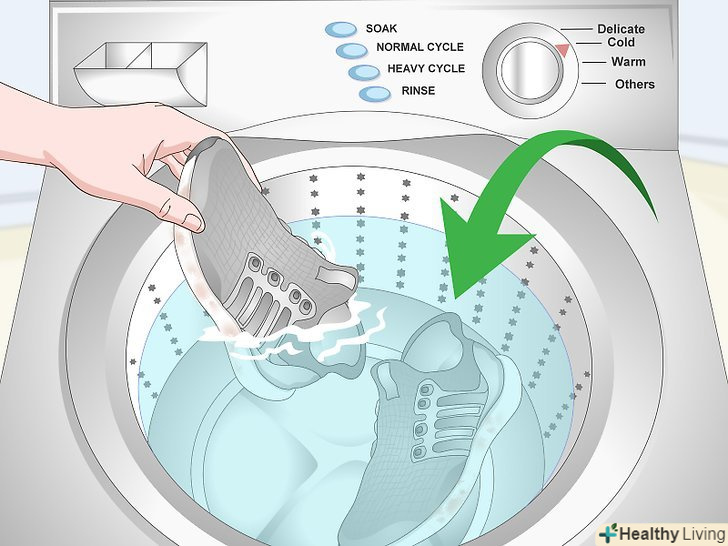 SOAK
NORMAL CYCLE
HEAVY CYCLE
RINSE

Delicate
Cold
Warm
Others

Healthy Living