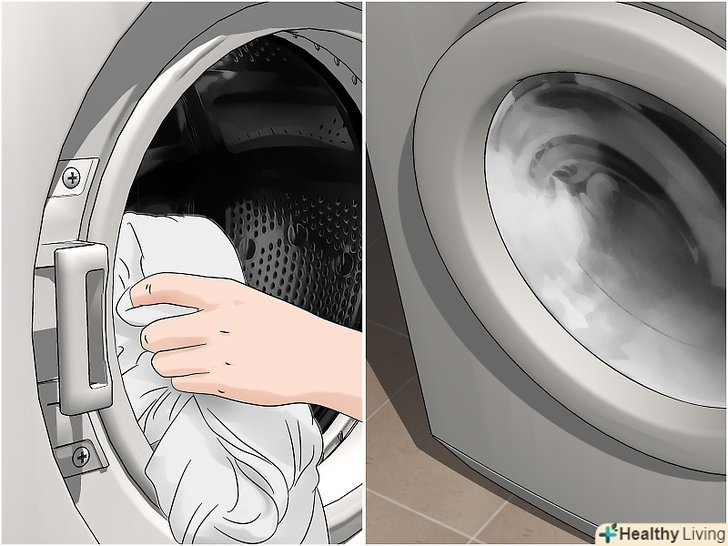 Healthy Living