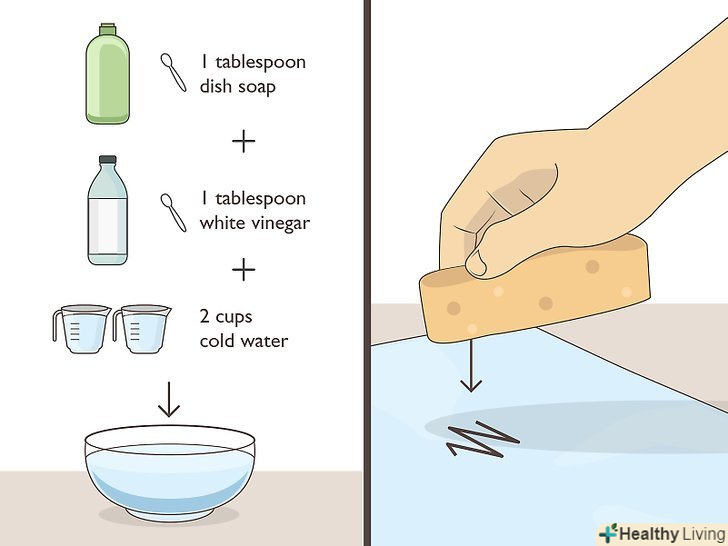 1 tablespoon dish soap

+

1 tablespoon white vinegar

+

2 cups cold water

Healthy Living