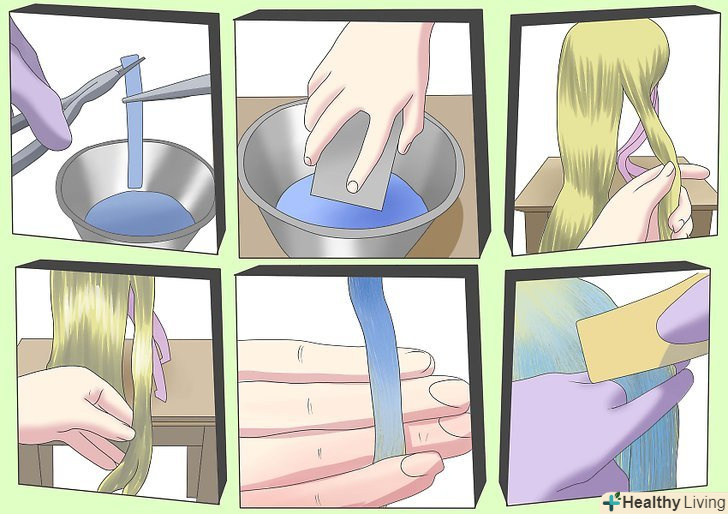 Healthy Living