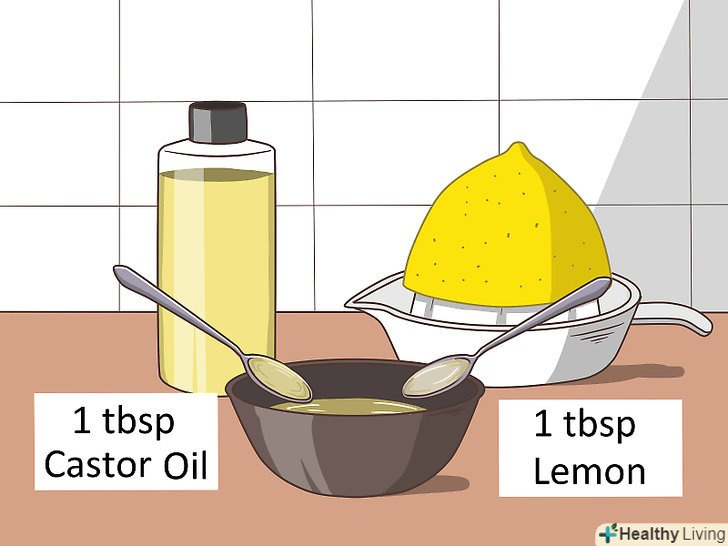 1 tbsp
Castor Oil

1 tbsp
Lemon

Healthy Living