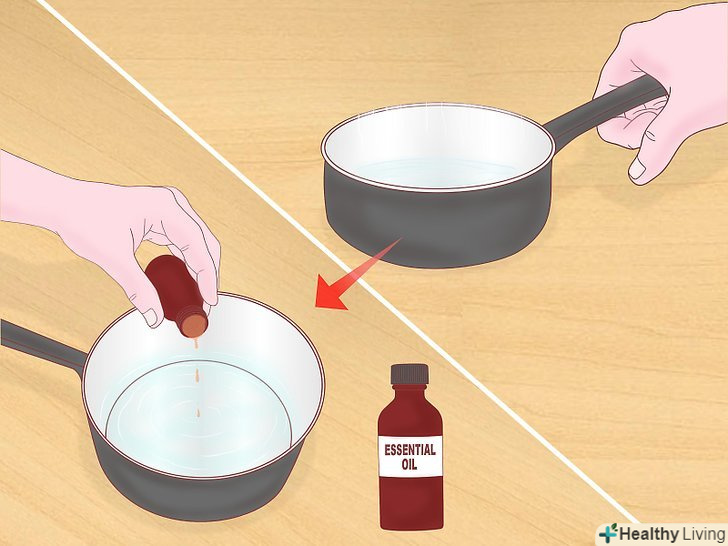 ESSENTIAL OIL

Healthy Living