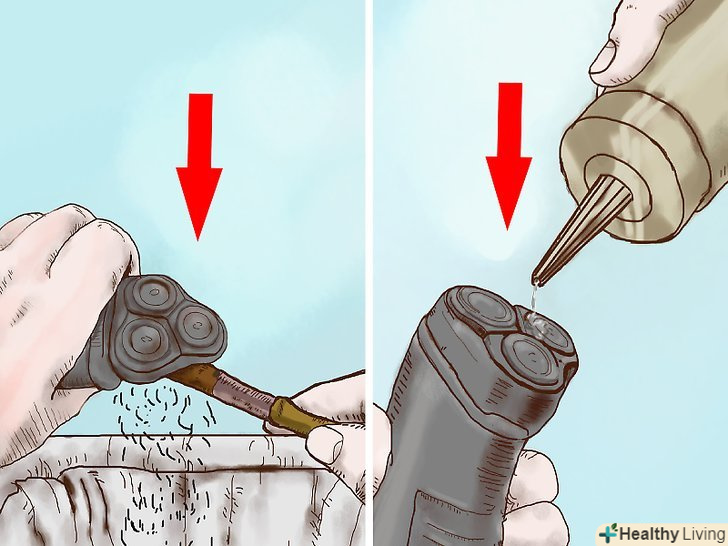 Healthy Living