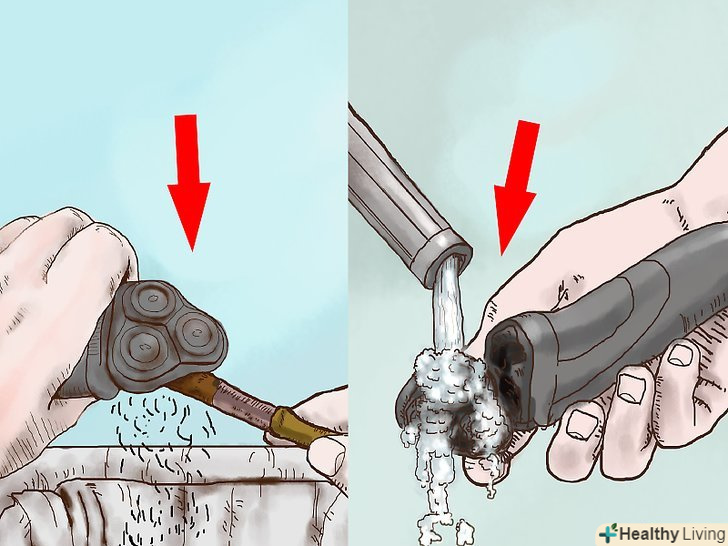 Healthy Living