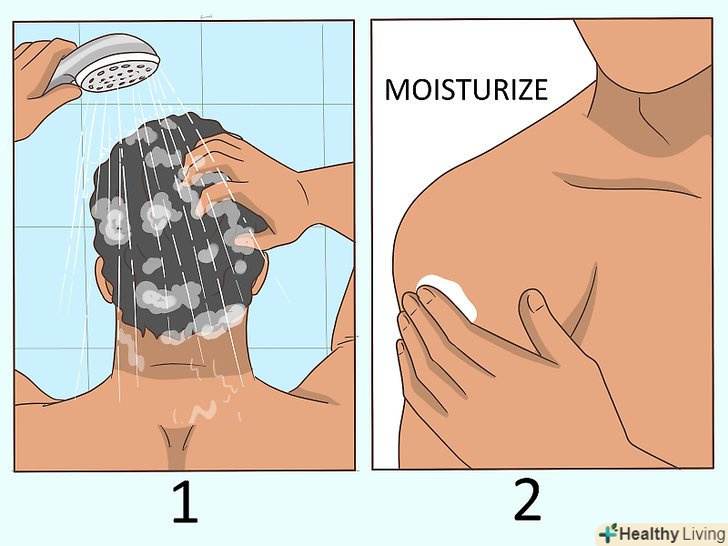 MOISTURIZE

1

2

Healthy Living