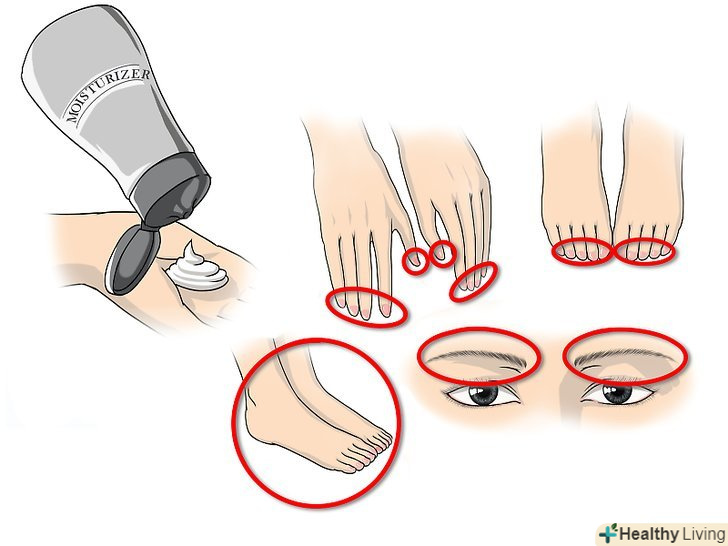 MOISTURIZER

Healthy Living