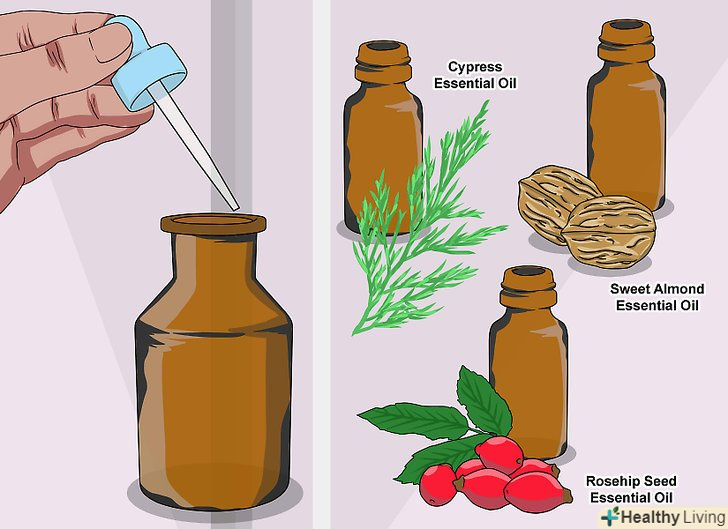 Cypress Essential Oil

Sweet Almond Essential Oil

Rosehip Seed Essential Oil

Healthy Living