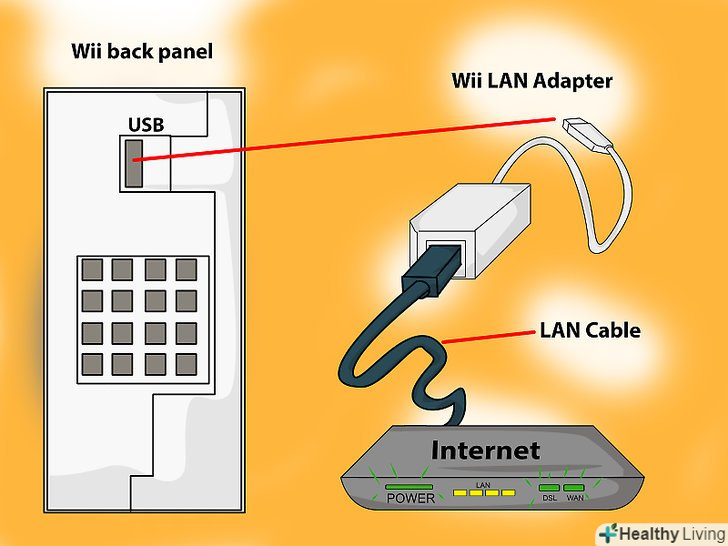 Wii back panel

USB

Wii LAN Adapter

LAN Cable

Internet

POWER

LAN

DSL

WAN

Healthy Living