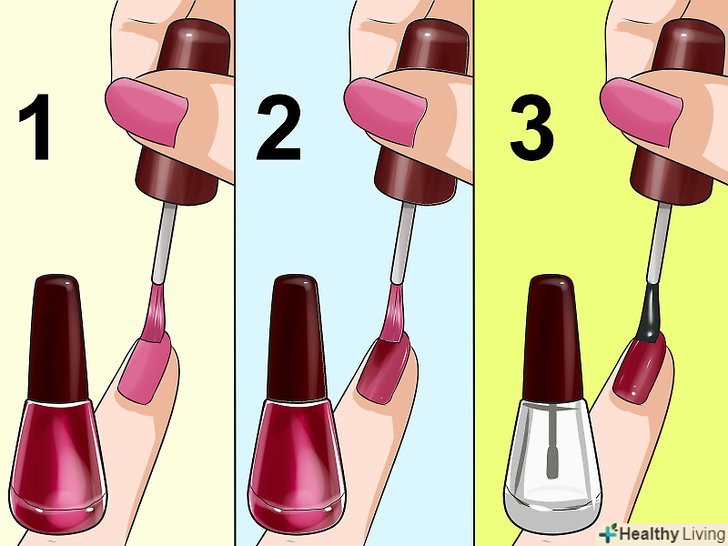 1

2

3

Healthy Living