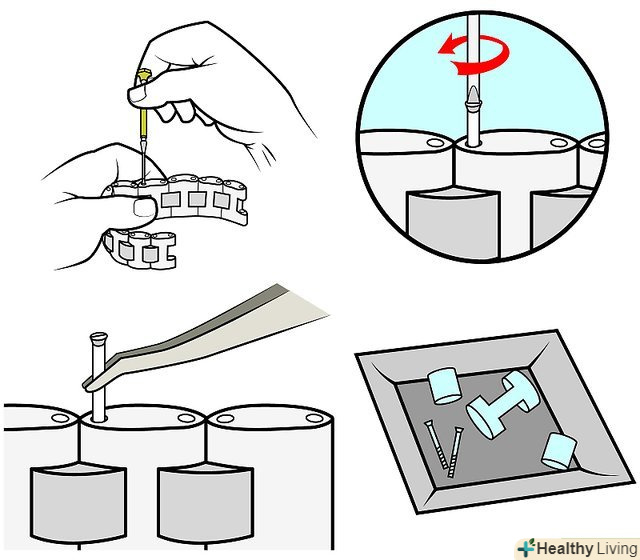 Healthy Living