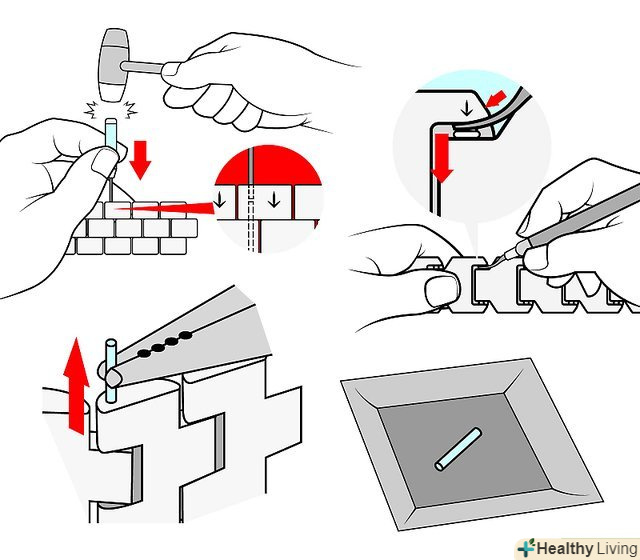 Healthy Living