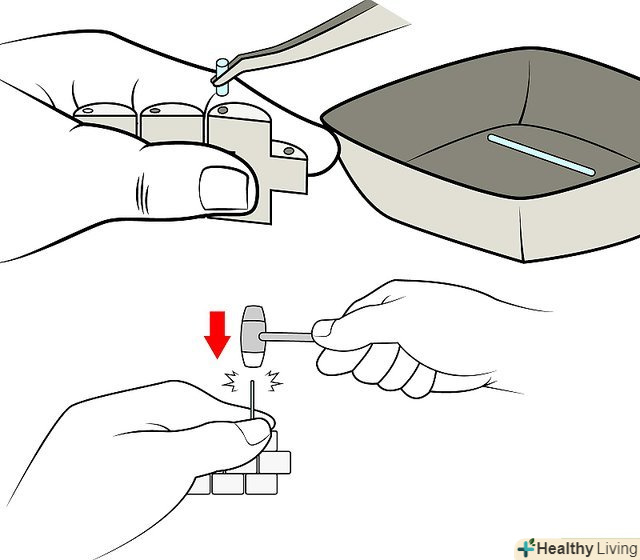 Healthy Living