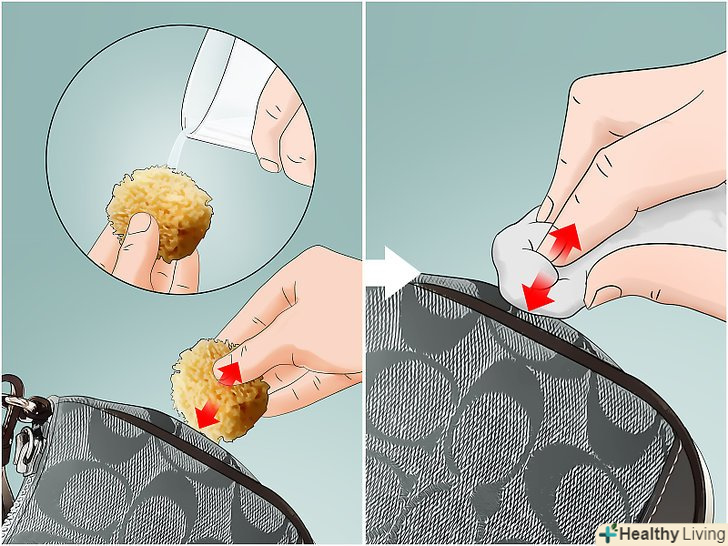 Healthy Living