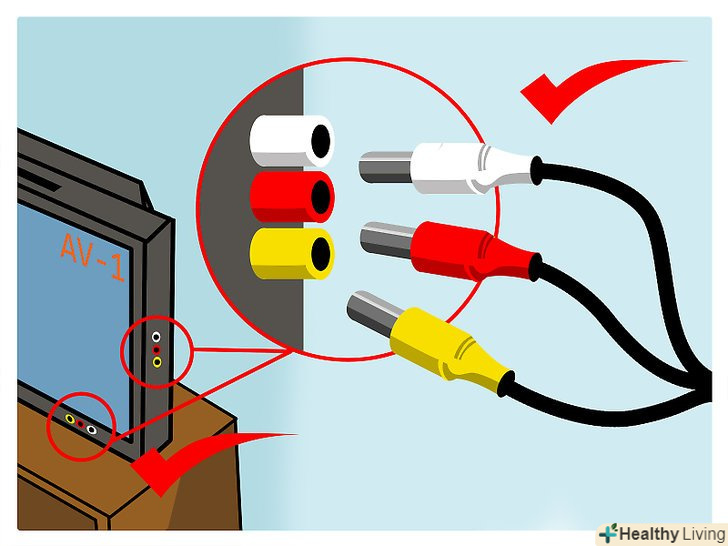 AV-1

Healthy Living