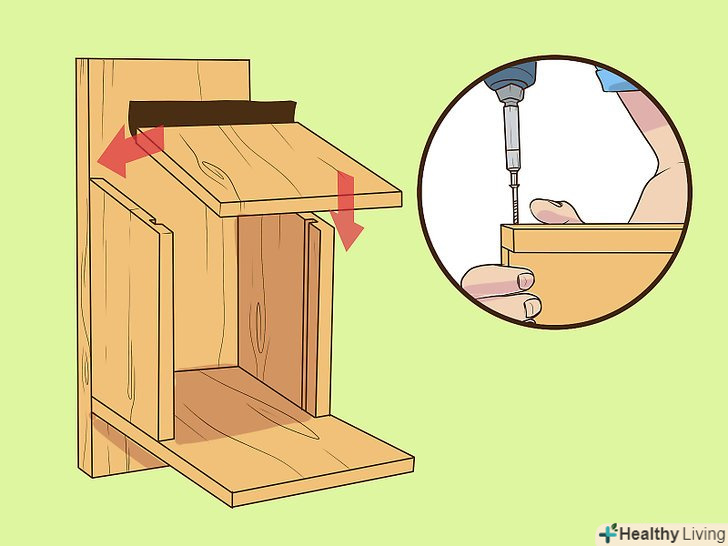 Healthy Living