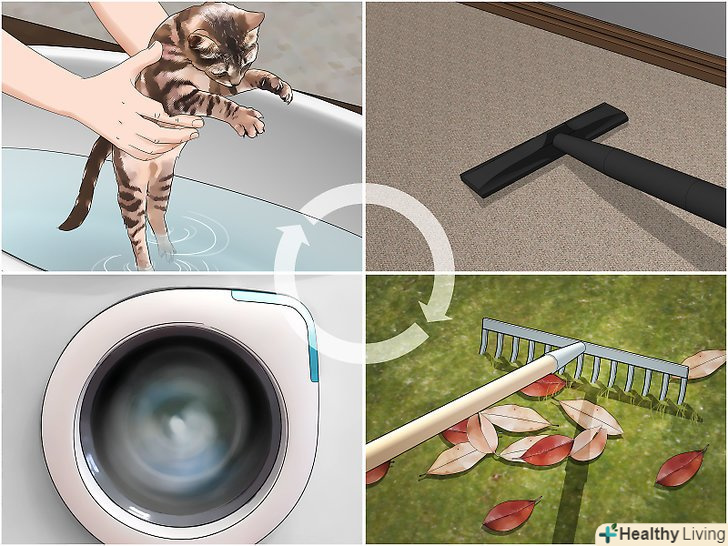 Healthy Living