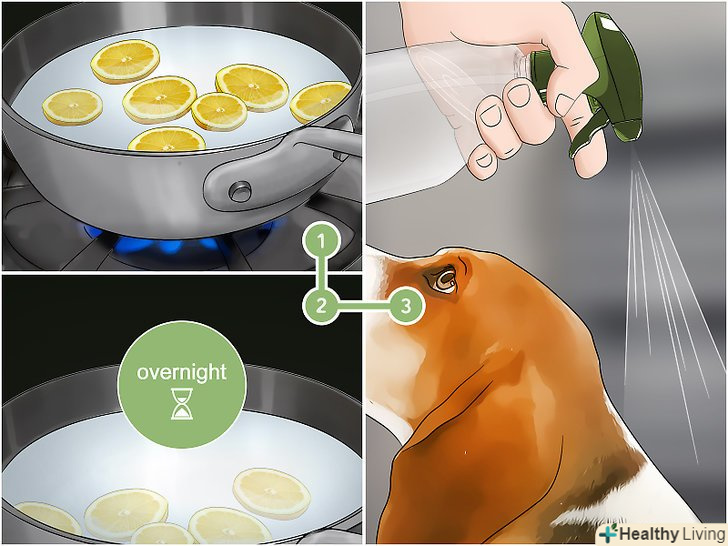 1
2
3
overnight
Healthy Living