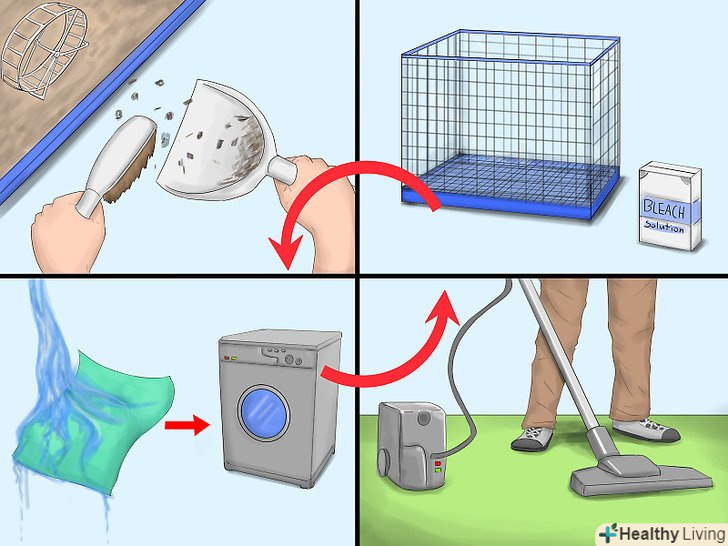 BLEACH
Solution

Healthy Living