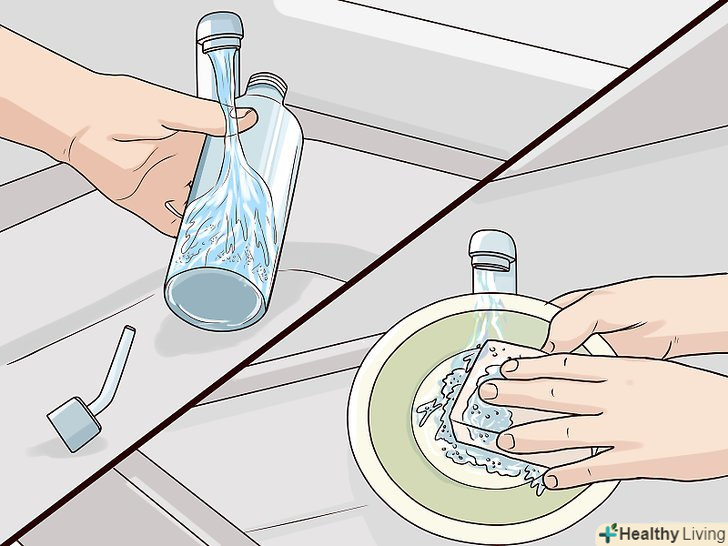 Healthy Living