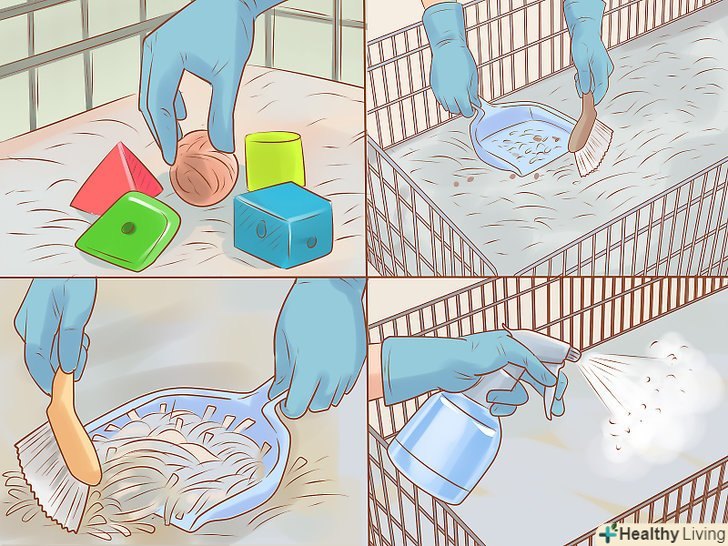 Healthy Living