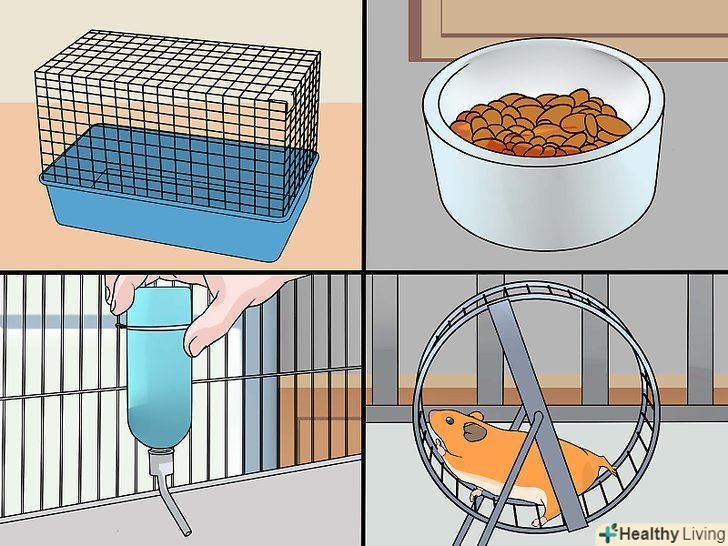 Healthy Living