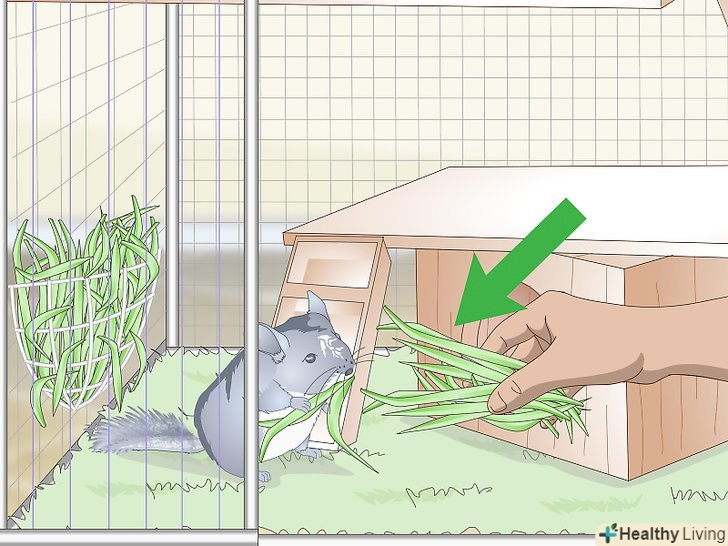 Healthy Living