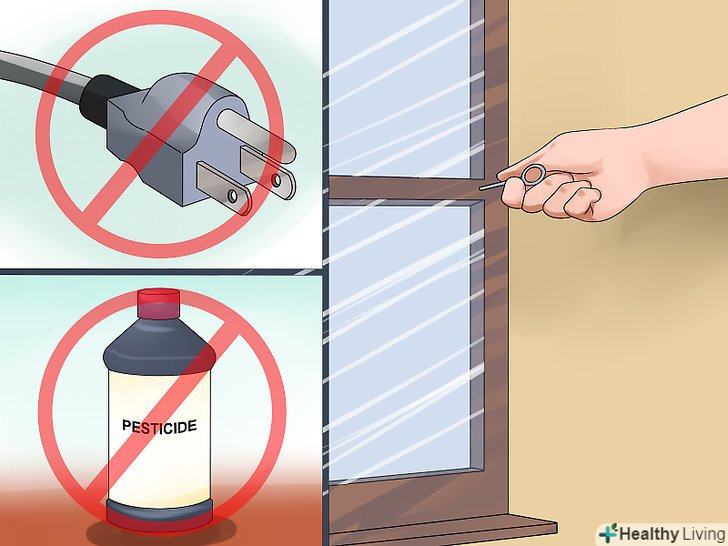 PESTICIDE

Healthy Living