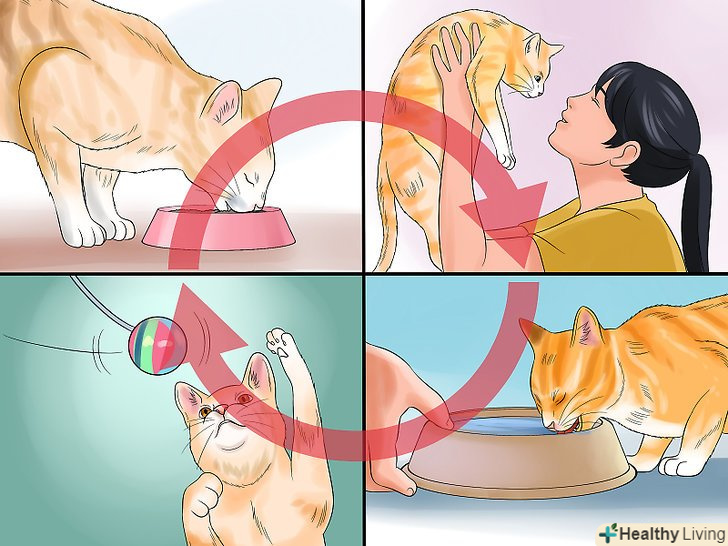 Healthy Living