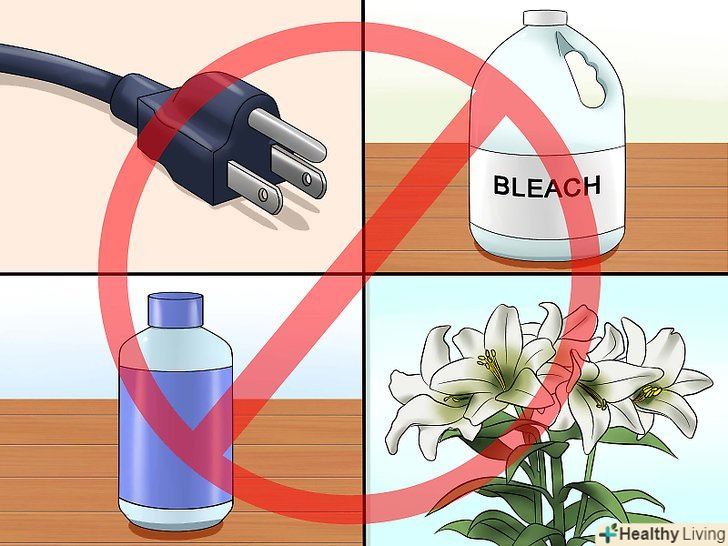 BLEACH

Healthy Living