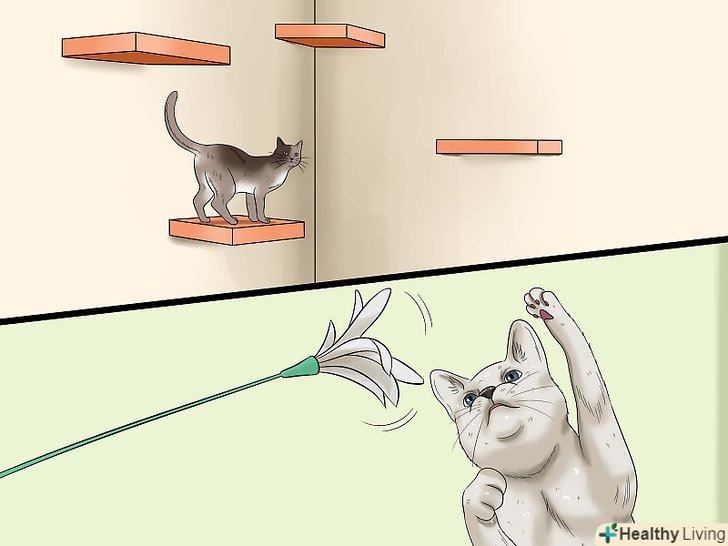 Healthy Living