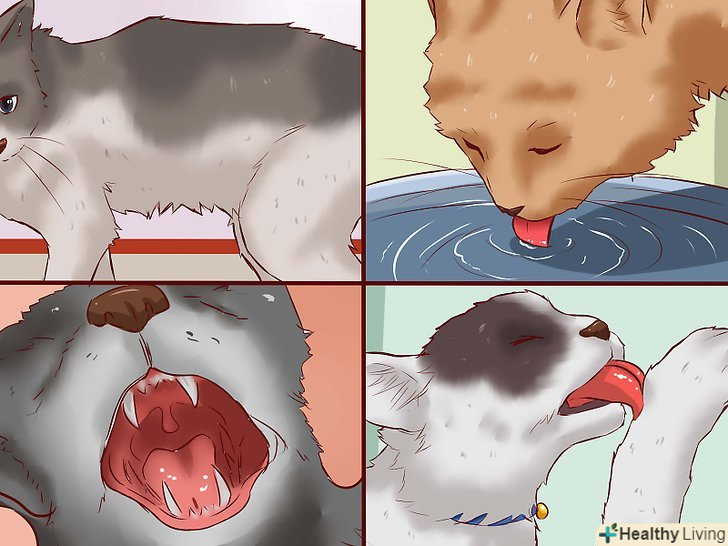 Healthy Living