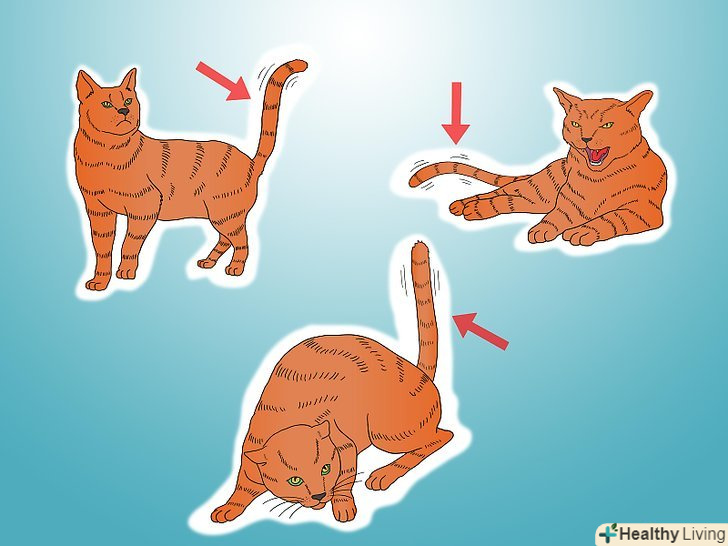 Healthy Living