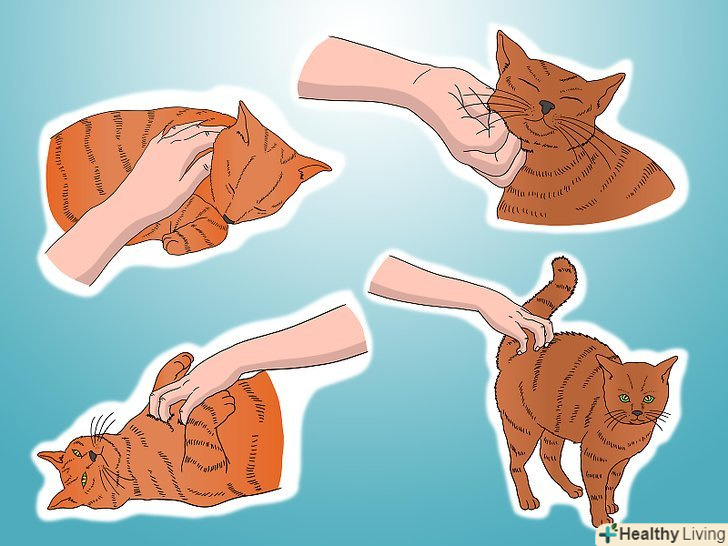 Healthy Living