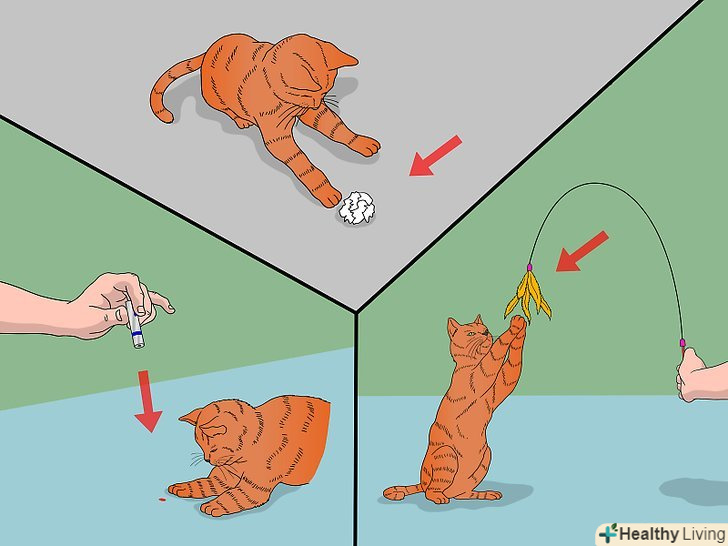 Healthy Living