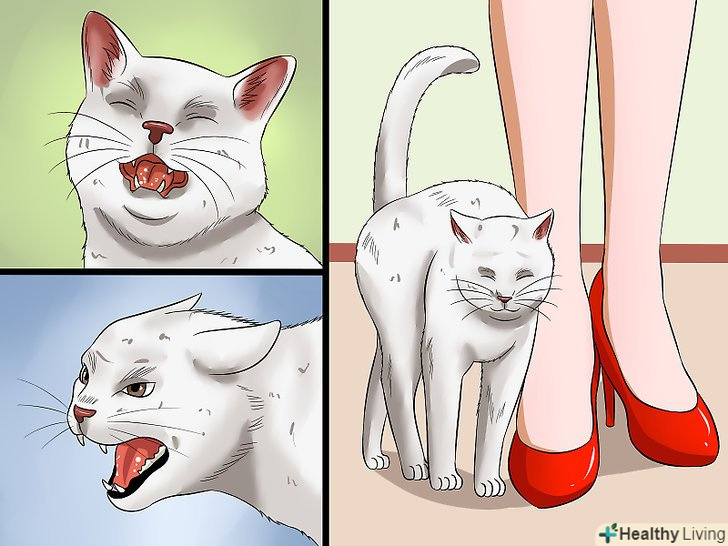 Healthy Living