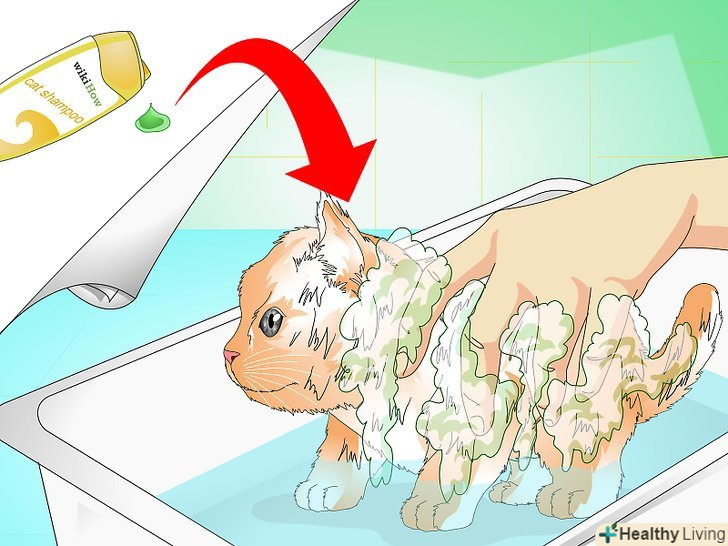 wikiHow
cat shampoo

Healthy Living