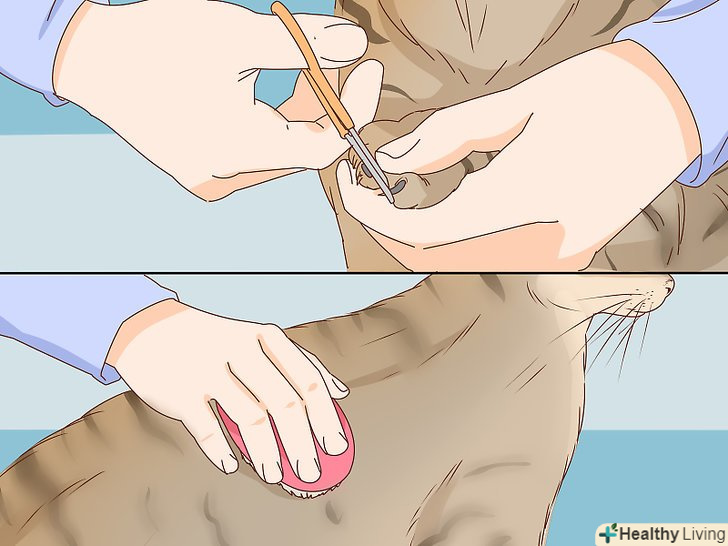 Healthy Living