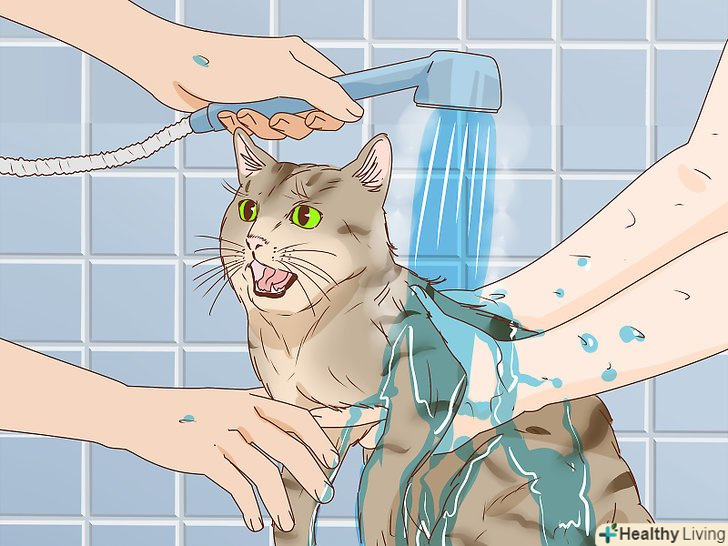 Healthy Living