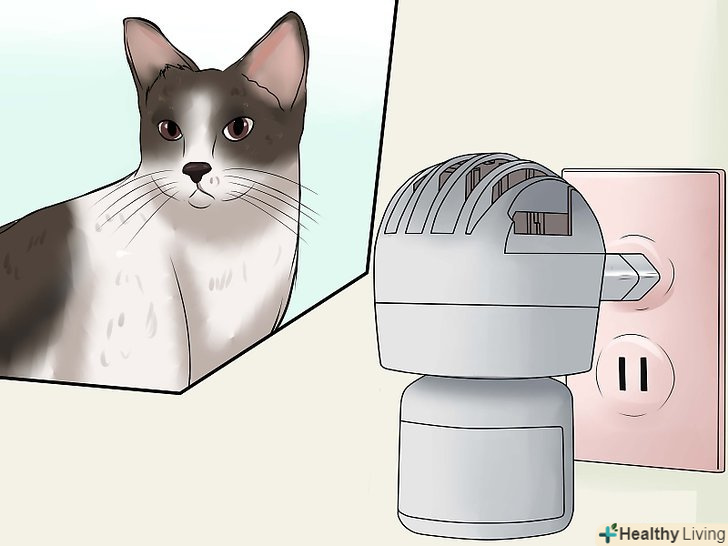 Healthy Living