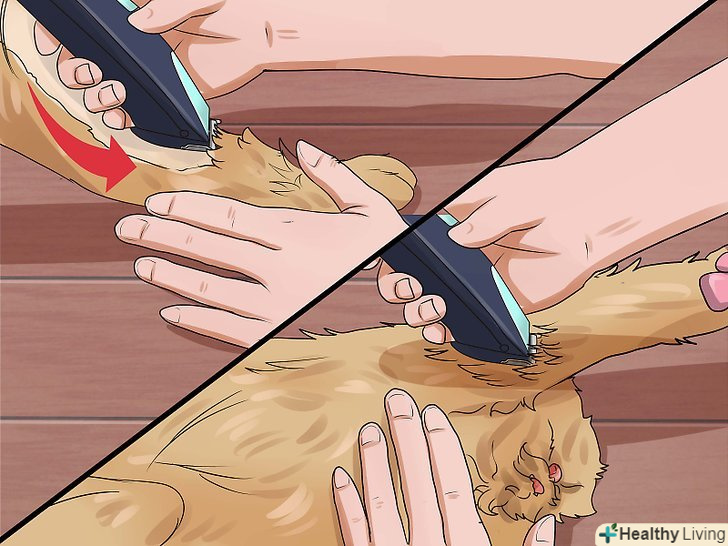 Healthy Living