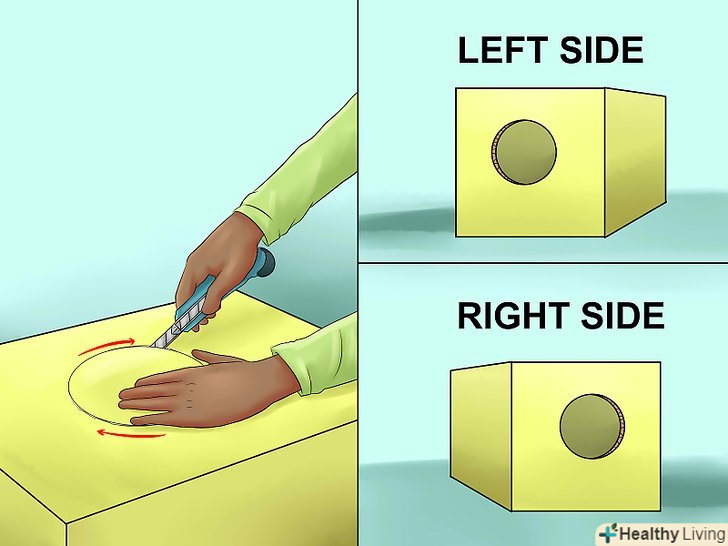 LEFT SIDE

RIGHT SIDE

Healthy Living